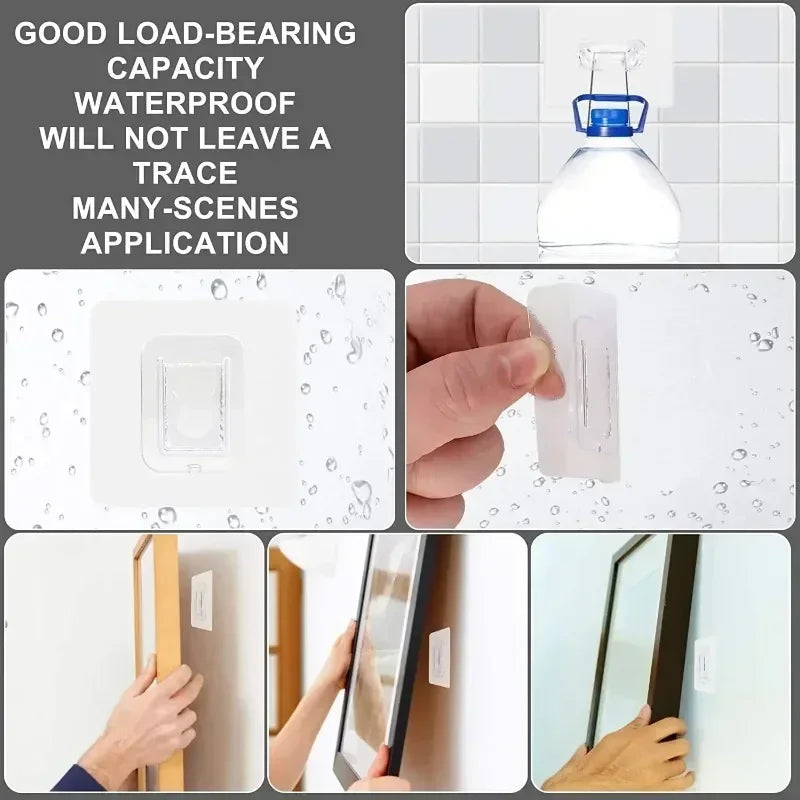 GOOD LOAD-BEARING CAPACITY
WATERPROOF
WILL NOT LEAVE A TRACE
MANY-SCENES APPLICATION