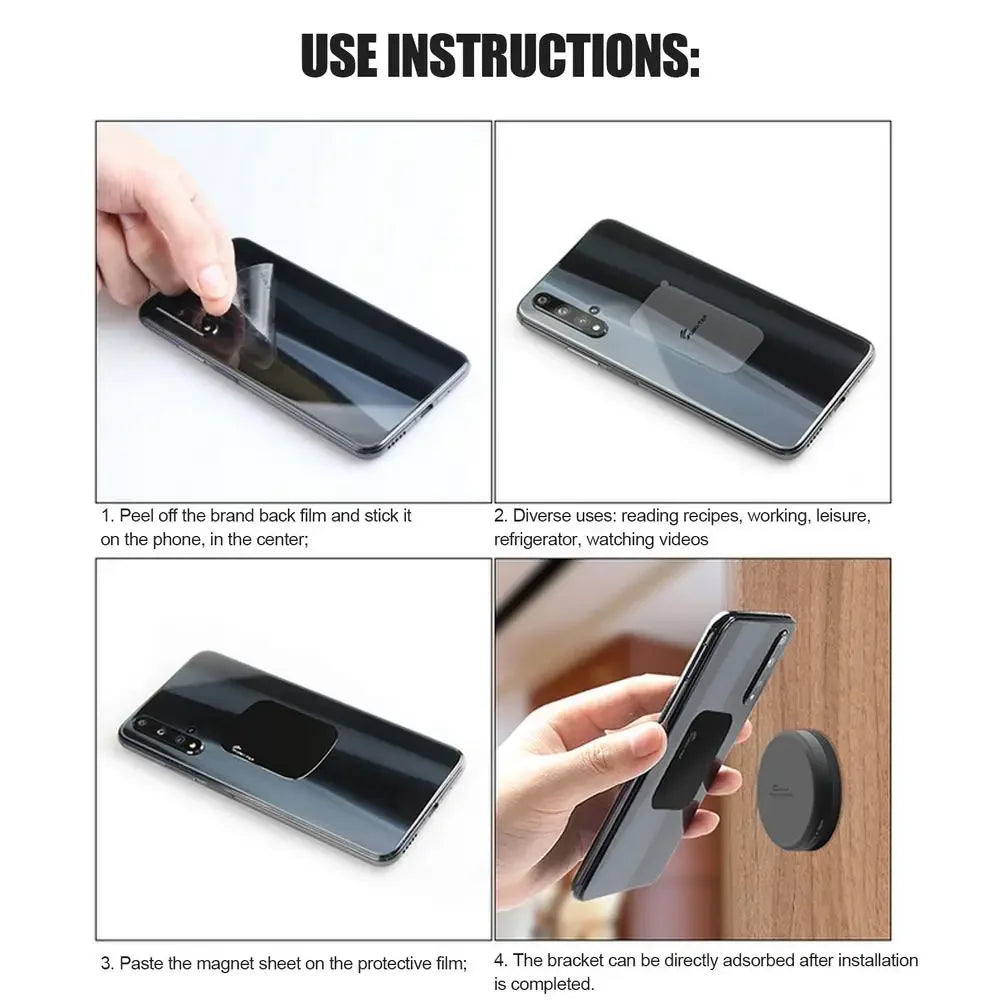 USE INSTRUCTIONS:

1. Peel off the brand back film and stick it on the phone, in the center;

2. Diverse uses: reading recipes, working, leisure, refrigerator, watching videos

3. Paste the magnet sheet on the protective film;

4. The bracket can be directly adsorbed after installation is completed.