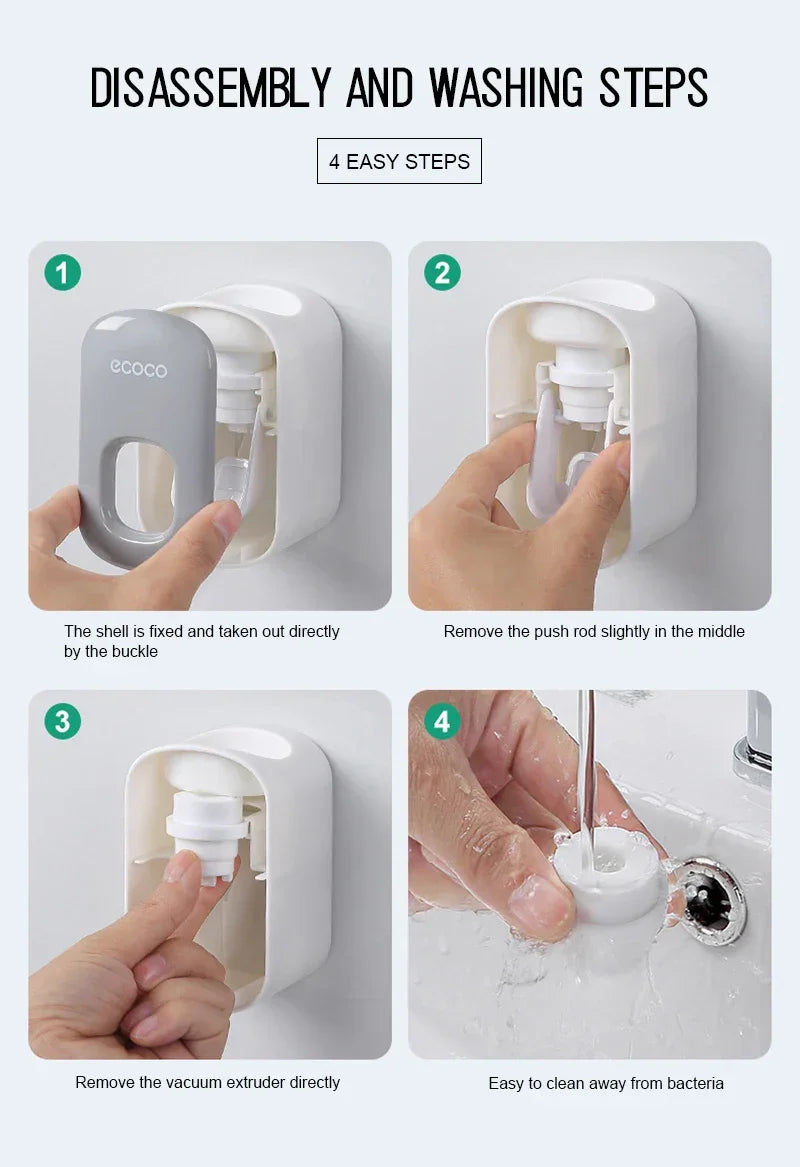 DISASSEMBLY AND WASHING STEPS

4 EASY STEPS

1

ecoco

The shell is fixed and taken out directly by the buckle

2

Remove the push rod slightly in the middle

3

Remove the vacuum extruder directly

4

Easy to clean away from bacteria