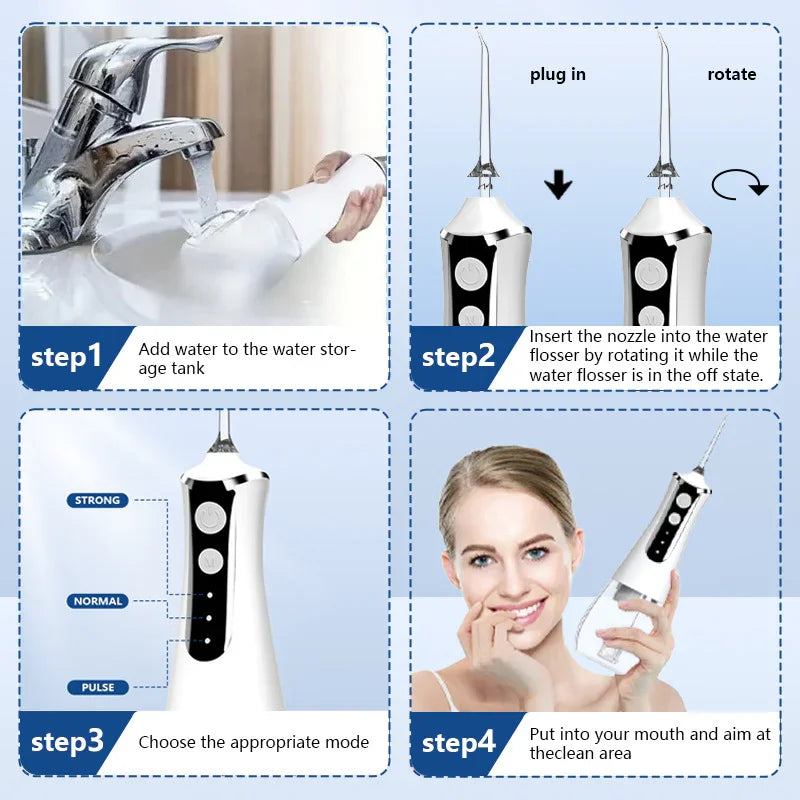 step1 Add water to the water storage tank

plug in

rotate

step2 Insert the nozzle into the water flosser by rotating it while the water flosser is in the off state.

STRONG

NORMAL

PULSE

step3 Choose the appropriate mode

step4 Put into your mouth and aim at theclean area