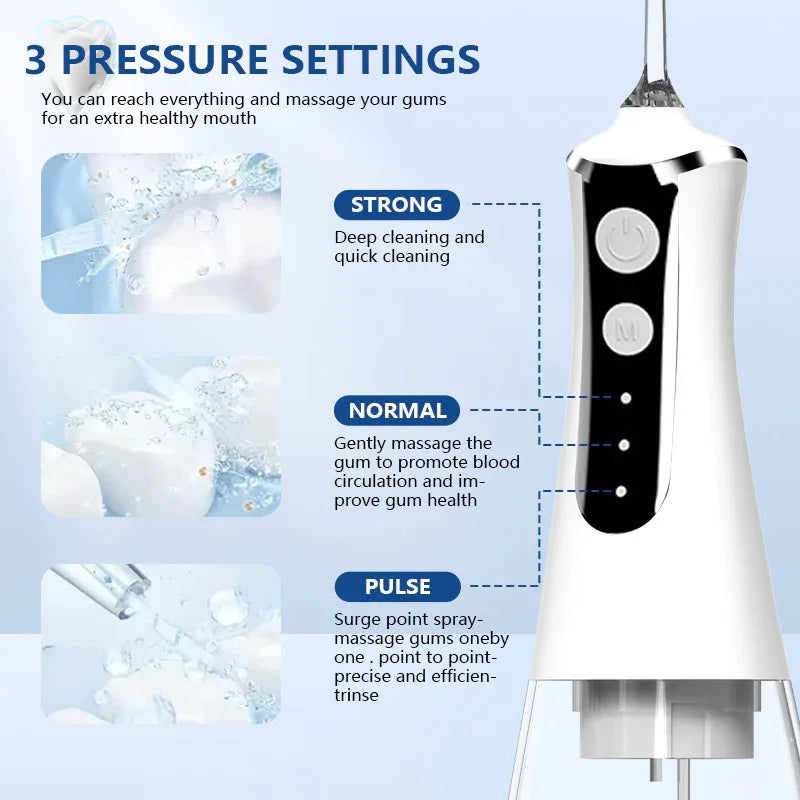 3 PRESSURE SETTINGS

You can reach everything and massage your gums for an extra healthy mouth

STRONG

Deep cleaning and quick cleaning

NORMAL

Gently massage the gum to promote blood circulation and improve gum health

PULSE

Surge point spray-massage gums oneby one . point to point-precise and efficientrinse

M