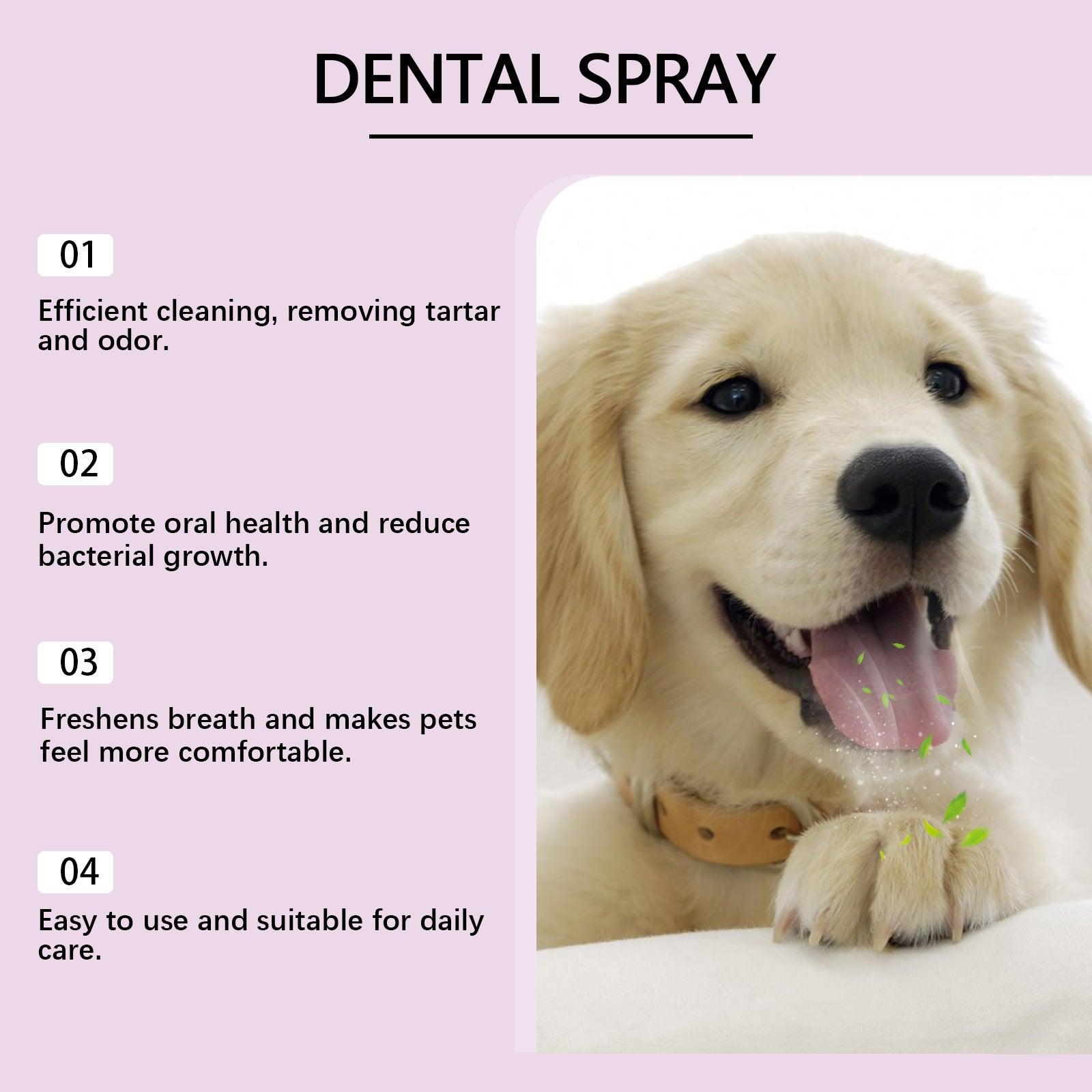 DENTAL SPRAY

01

Efficient cleaning, removing tartar and odor.

02

Promote oral health and reduce bacterial growth.

03

Freshens breath and makes pets feel more comfortable.

04

Easy to use and suitable for daily care.