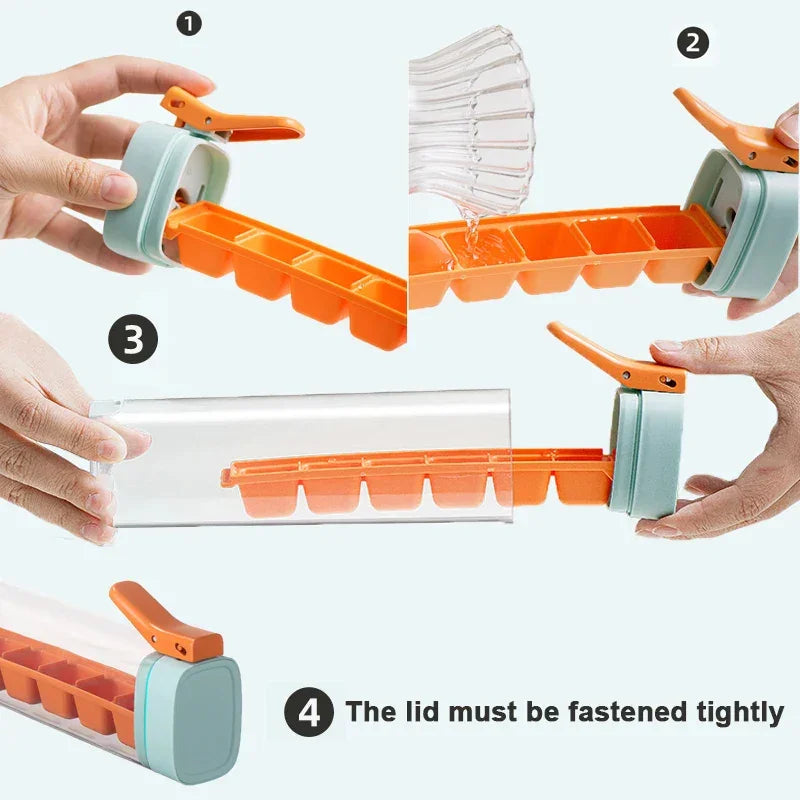 1

2

3

4 The lid must be fastened tightly