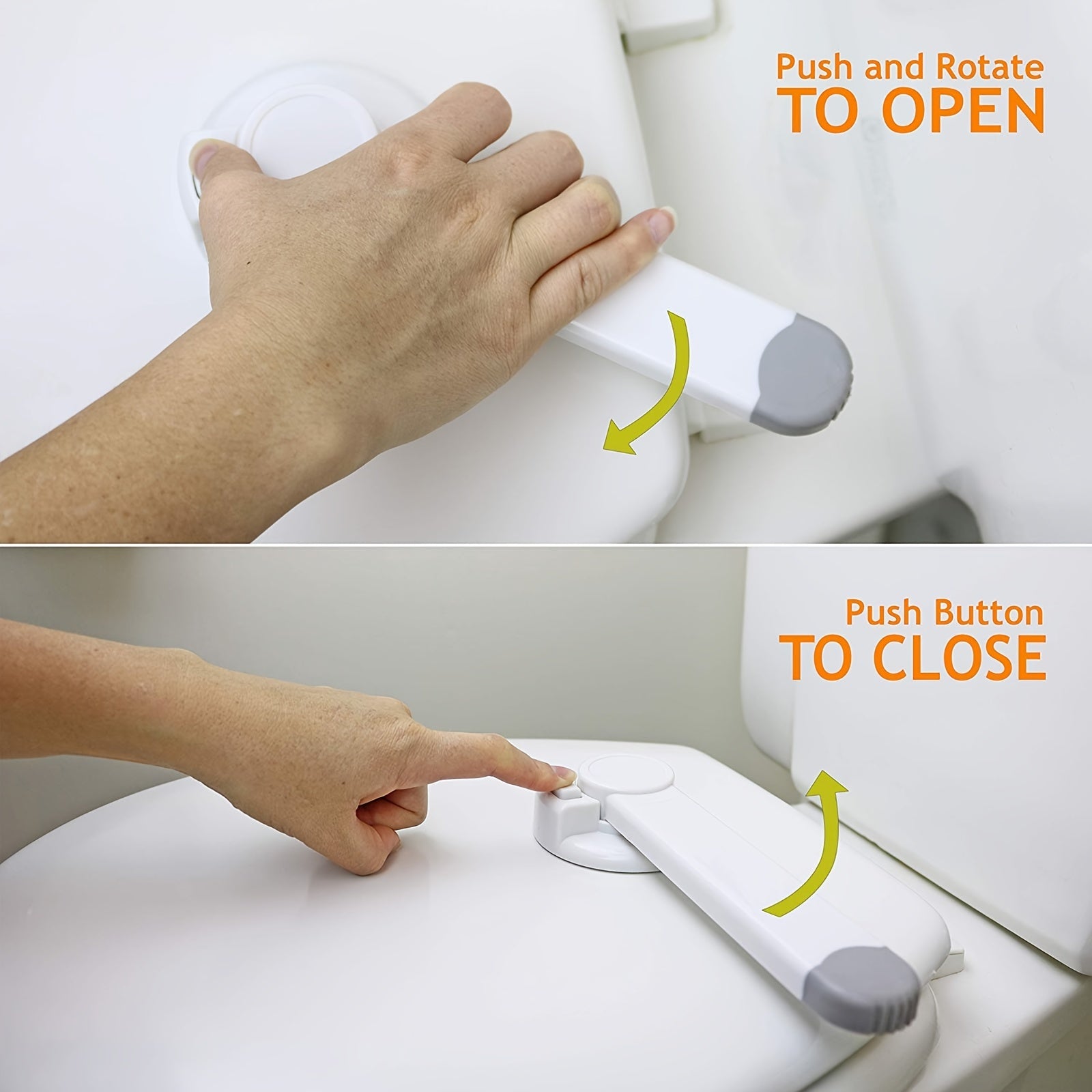 Push and Rotate
TO OPEN

Push Button
TO CLOSE