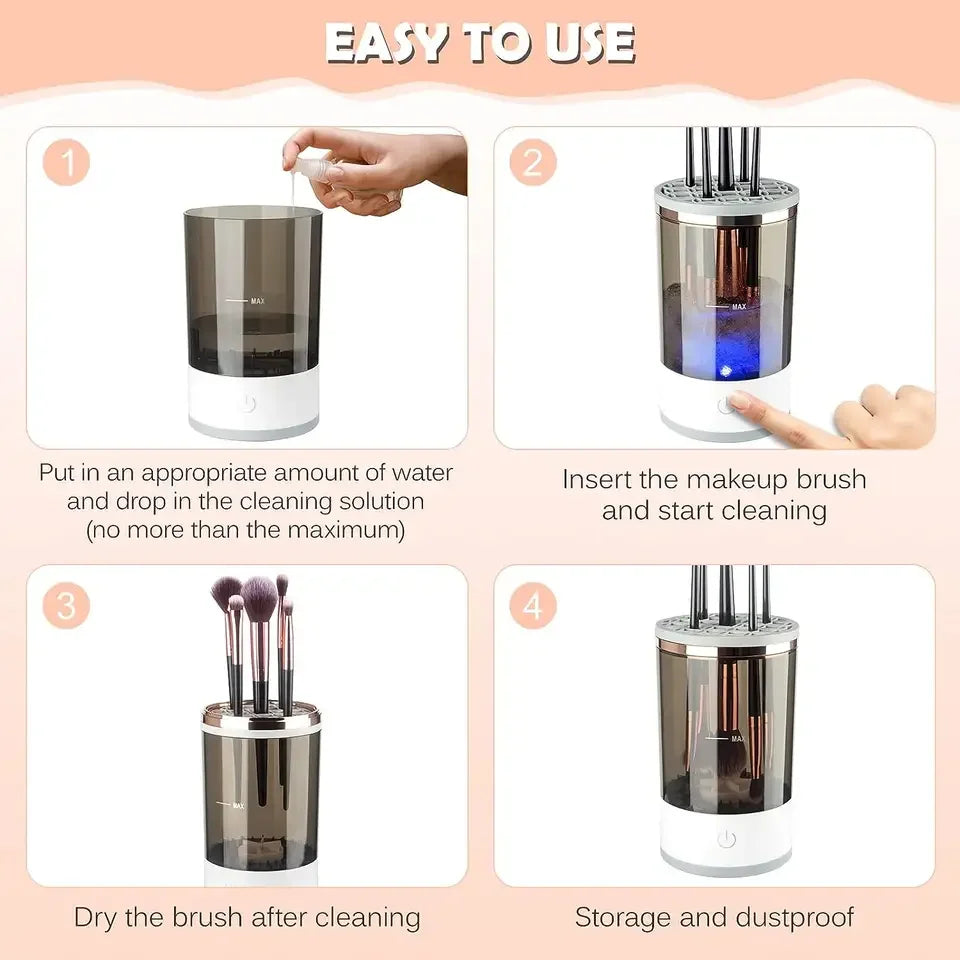 EASY TO USE

1

MAX

Put in an appropriate amount of water and drop in the cleaning solution (no more than the maximum)

2

MAX

Insert the makeup brush and start cleaning

3

MAX

Dry the brush after cleaning

4

MAX

Storage and dustproof