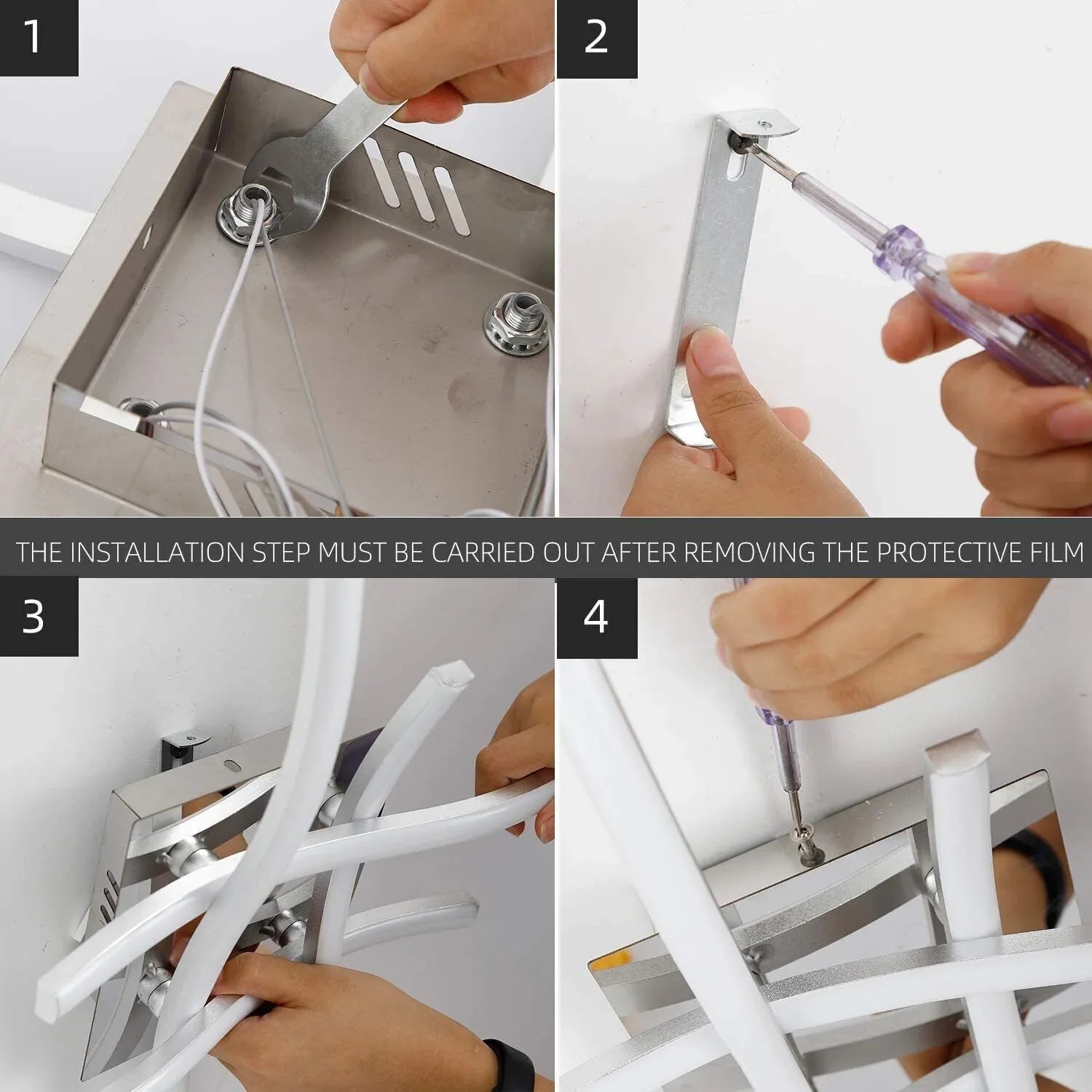 1

2

THE INSTALLATION STEP MUST BE CARRIED OUT AFTER REMOVING THE PROTECTIVE FILM

3

4