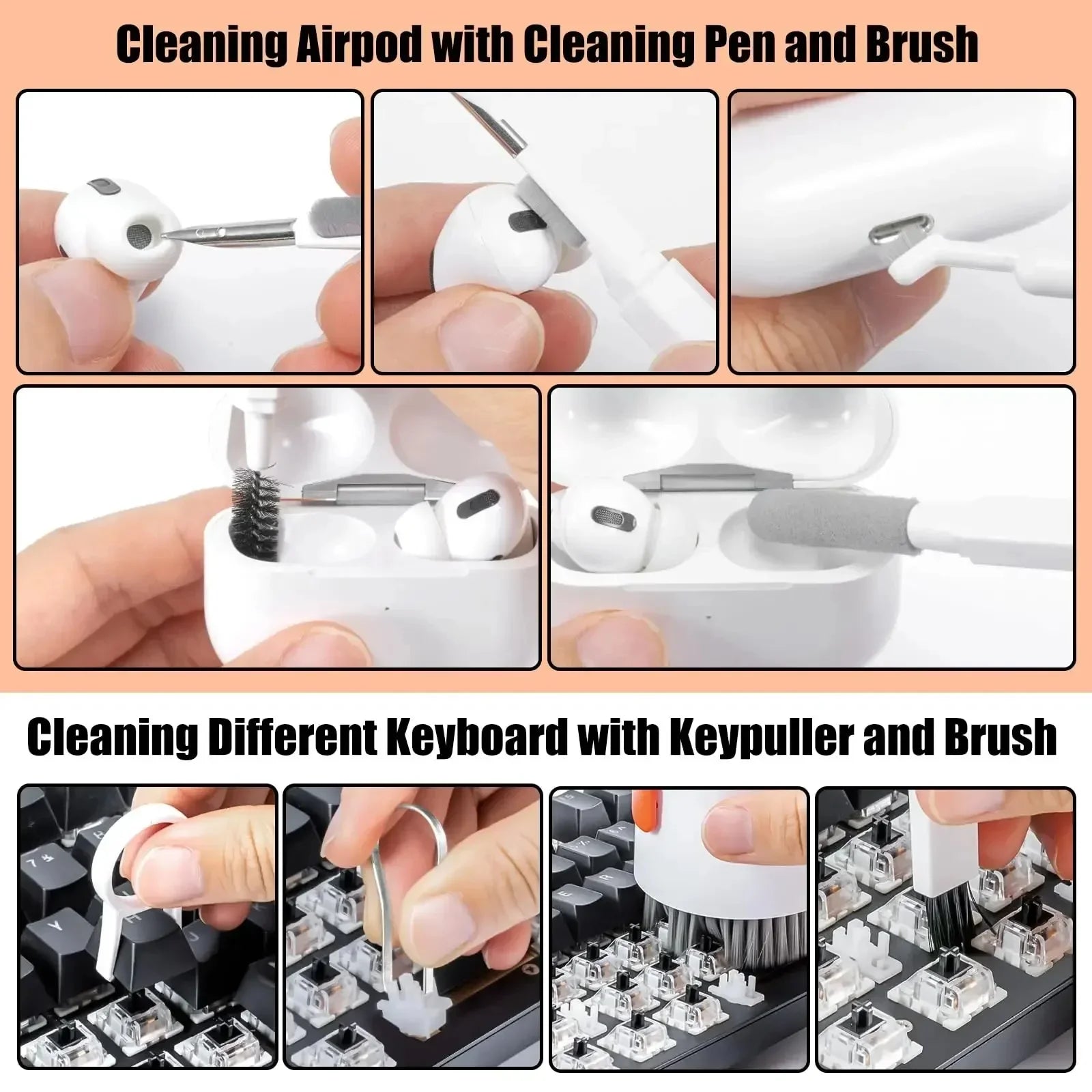 Cleaning Airpod with Cleaning Pen and Brush

Cleaning Different Keyboard with Keypuller and Brush