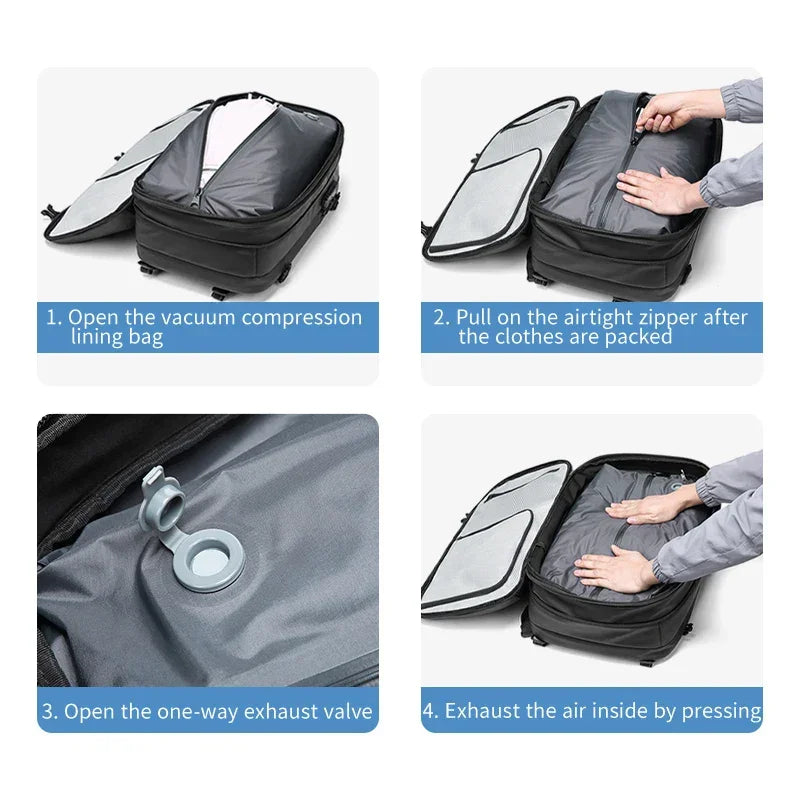 1. Open the vacuum compression lining bag

2. Pull on the airtight zipper after the clothes are packed

3. Open the one-way exhaust valve

4. Exhaust the air inside by pressing