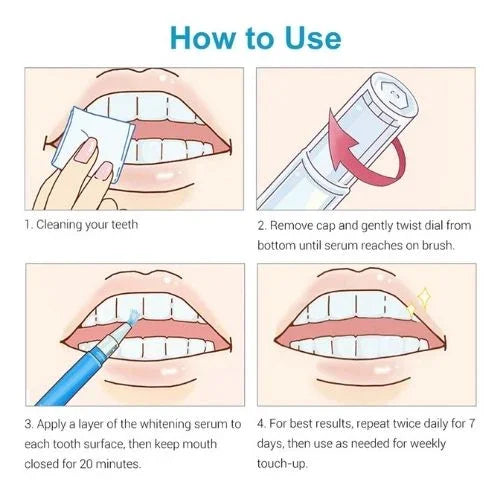 How to Use

1. Cleaning your teeth

2. Remove cap and gently twist dial from bottom until serum reaches on brush.

3. Apply a layer of the whitening serum to each tooth surface, then keep mouth closed for 20 minutes.

4. For best results, repeat twice daily for 7 days, then use as needed for weekly touch-up.